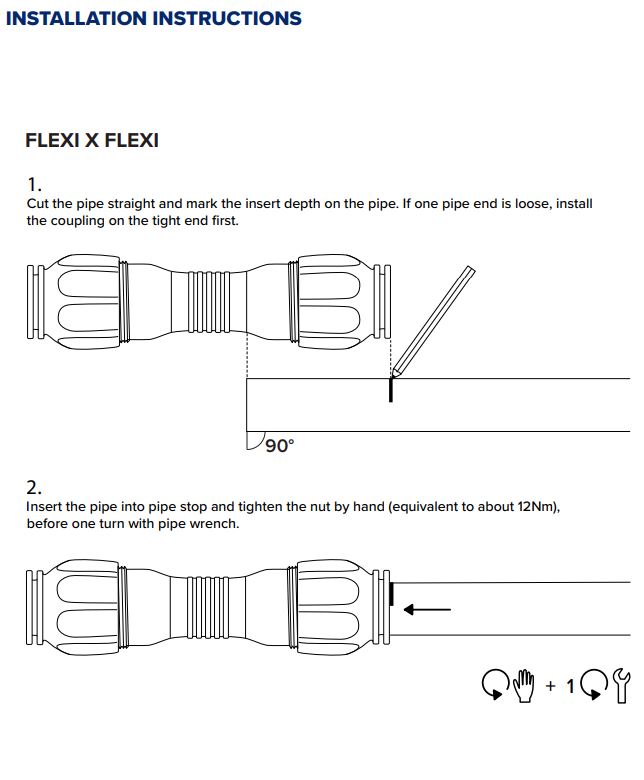 INSTALLATION INSTRUCTIONS

FLEXI X FLEXI

1.
Cut the pipe straight and mark the insert depth on the pipe. If one pipe end is loose, install the coupling on the tight end first.

90°

2.
Insert the pipe into pipe stop and tighten the nut by hand (equivalent to about 12Nm), before one turn with pipe wrench.

+ 1